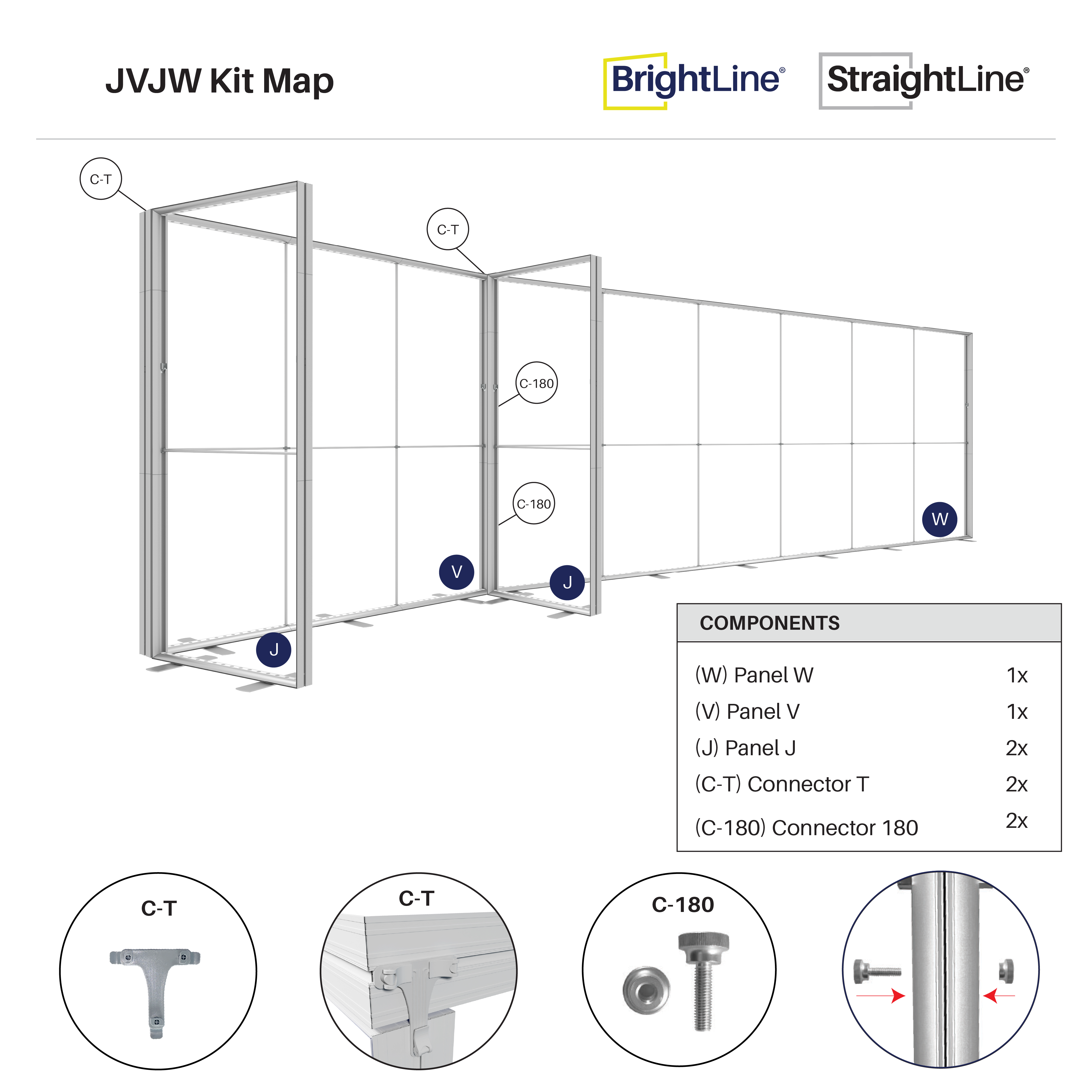 JVJW Kit Map

BrightLine®

StraightLine®

C-T

C-T

C-180

C-180

W

V

J

J

| COMPONENTS | |
|---|---|
| (W) Panel W | 1x |
| (V) Panel V | 1x |
| (J) Panel J | 2x |
| (C-T) Connector T | 2x |
| (C-180) Connector 180 | 2x |

C-T

C-T

C-180