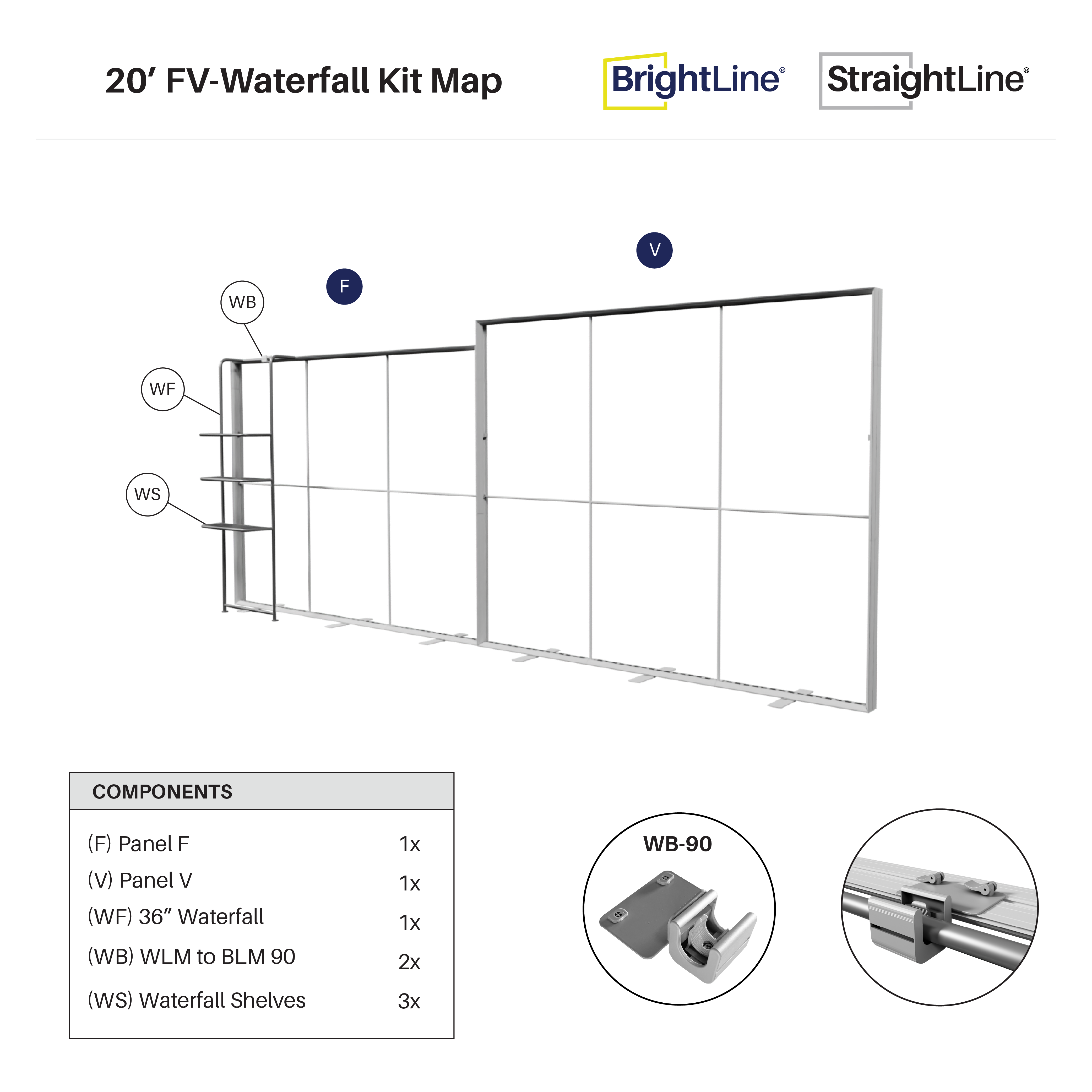 20’ FV-Waterfall Kit Map

BrightLine®

StraightLine®

V

F

WB

WF

WS

| COMPONENTS | |
|---|---|
| (F) Panel F | 1x |
| (V) Panel V | 1x |
| (WF) 36” Waterfall | 1x |
| (WB) WLM to BLM 90 | 2x |
| (WS) Waterfall Shelves | 3x |

WB-90